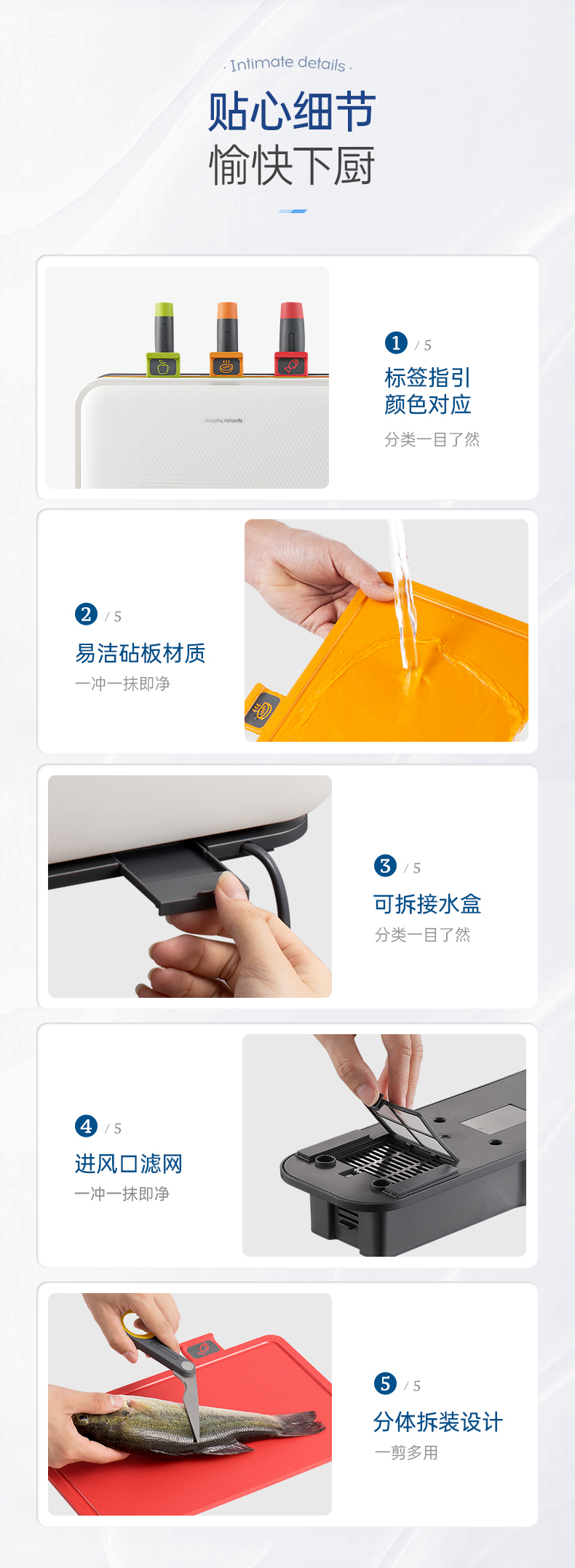 · Intimate details ·

贴心细节
愉快下厨

morphy richards

1 / 5
标签指引
颜色对应
分类一目了然

2 / 5
易洁砧板材质
一冲一抹即净

3 / 5
可拆接水盒
分类一目了然

4 / 5
进风口滤网
一冲一抹即净

5 / 5
分体拆装设计
一剪多用