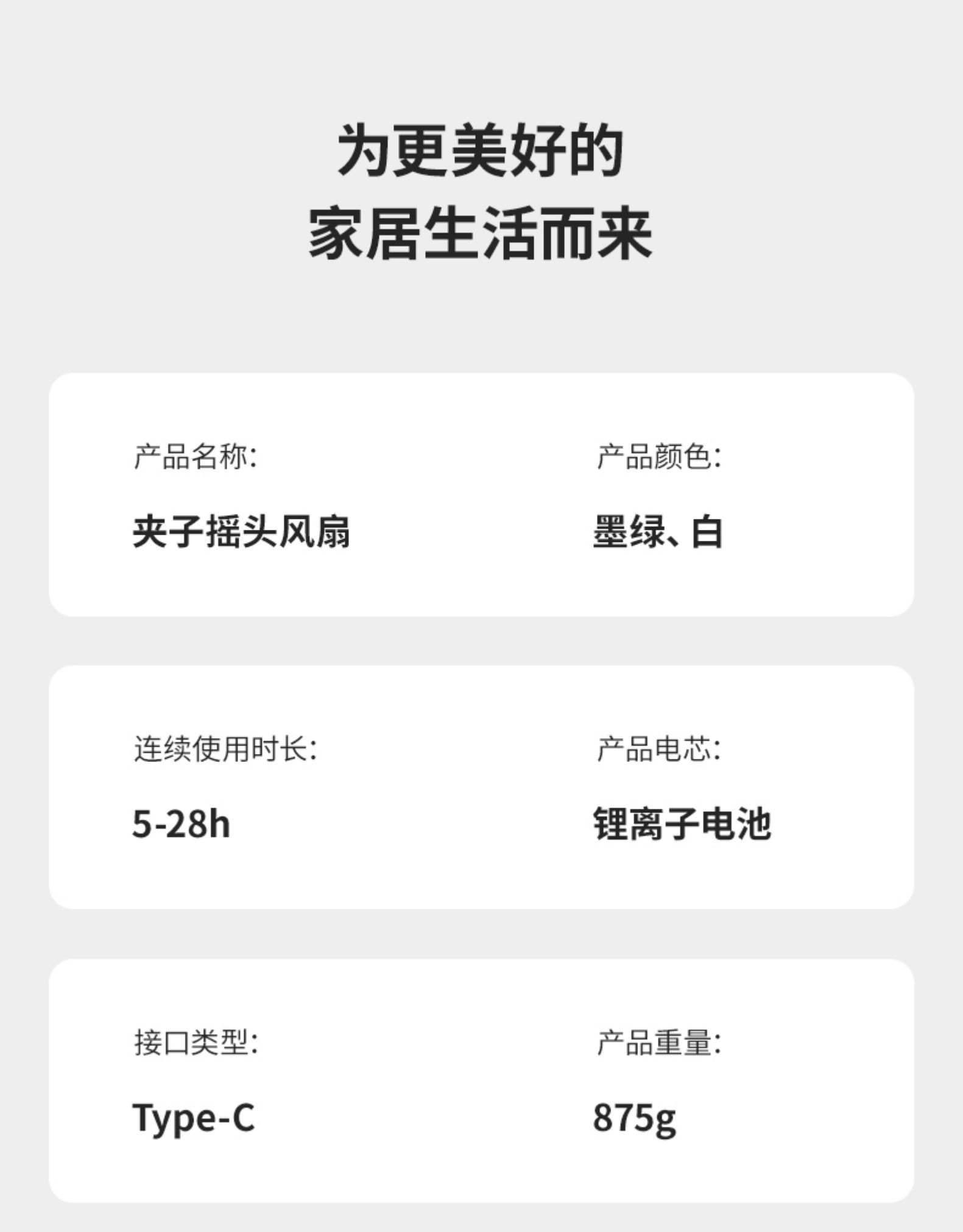 为更美好的
家居生活而来

产品名称:
夹子摇头风扇

产品颜色:
墨绿、白

连续使用时长:
5-28h

产品电芯:
锂离子电池

接口类型:
Type-C

产品重量:
875g