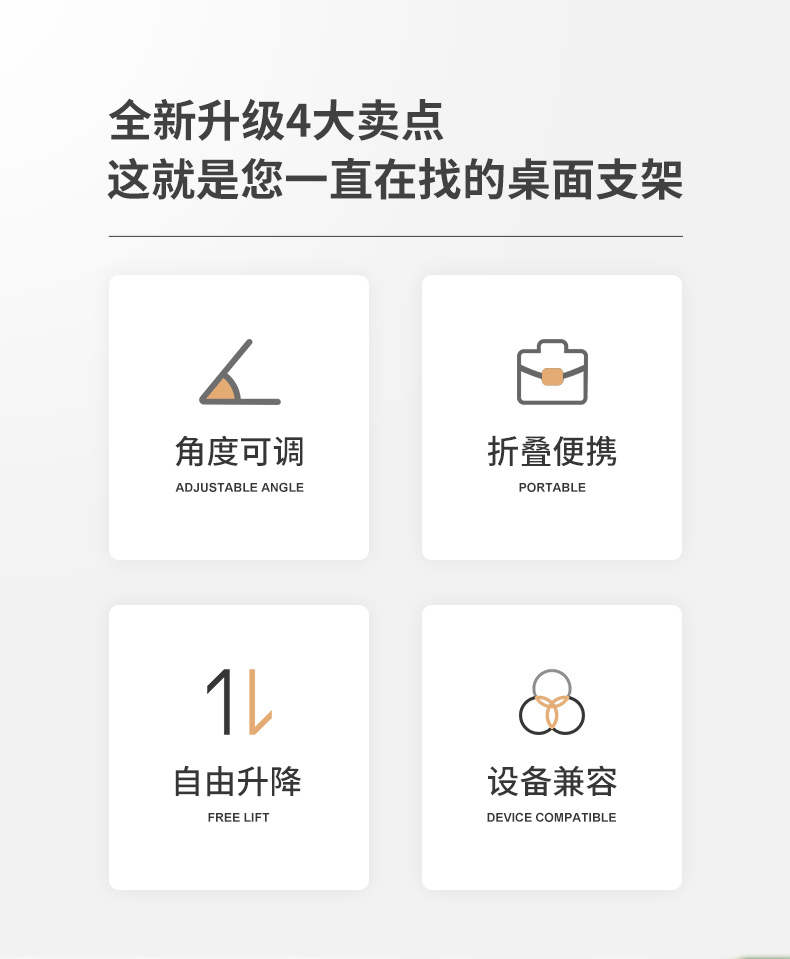 全新升级4大卖点
这就是您一直在找的桌面支架

角度可调
ADJUSTABLE ANGLE

折叠便携
PORTABLE

自由升降
FREE LIFT

设备兼容
DEVICE COMPATIBLE