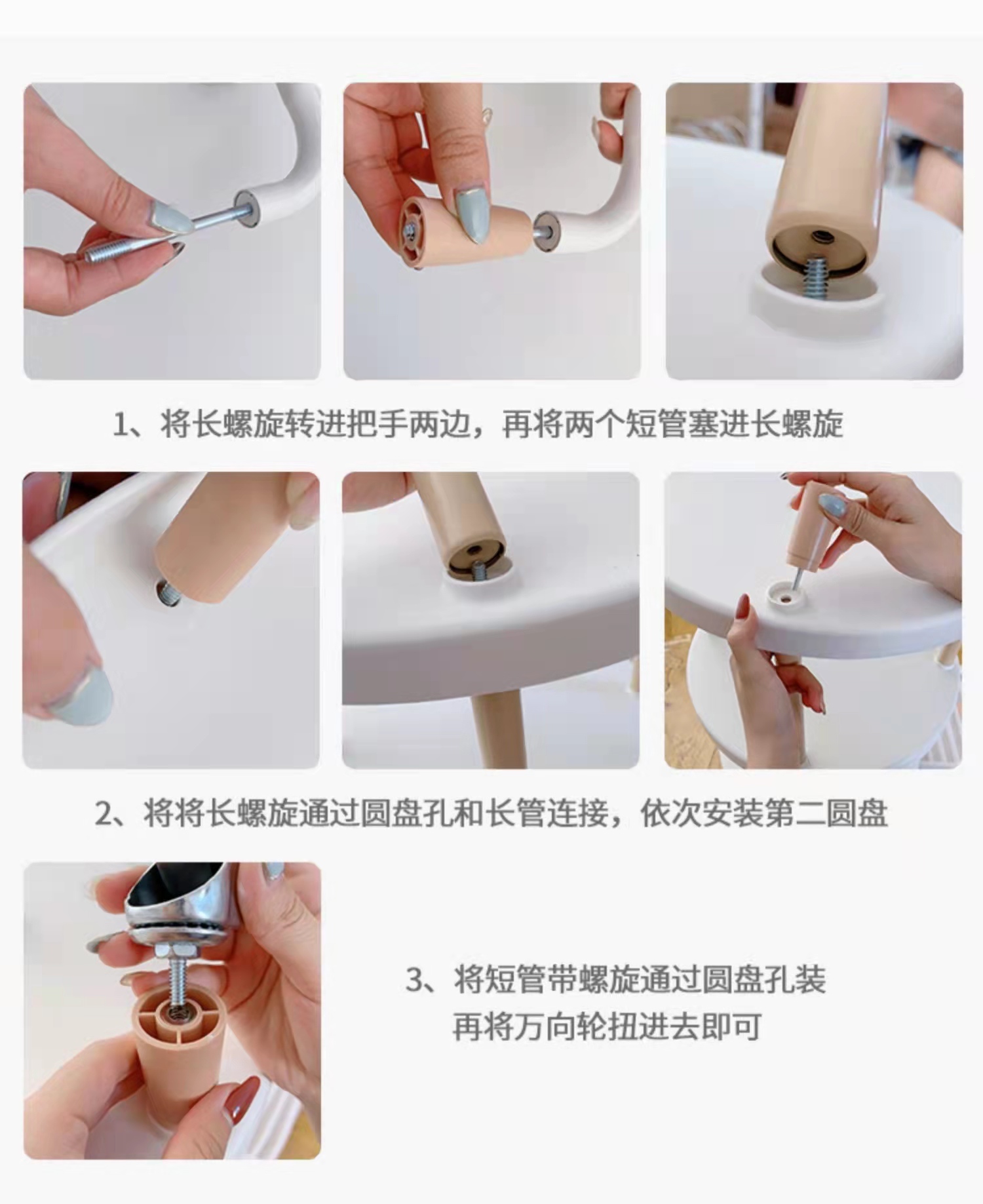 1、将长螺旋转进把手两边，再将两个短管塞进长螺旋

2、将将长螺旋通过圆盘孔和长管连接，依次安装第二圆盘

3、将短管带螺旋通过圆盘孔装
再将万向轮扭进去即可