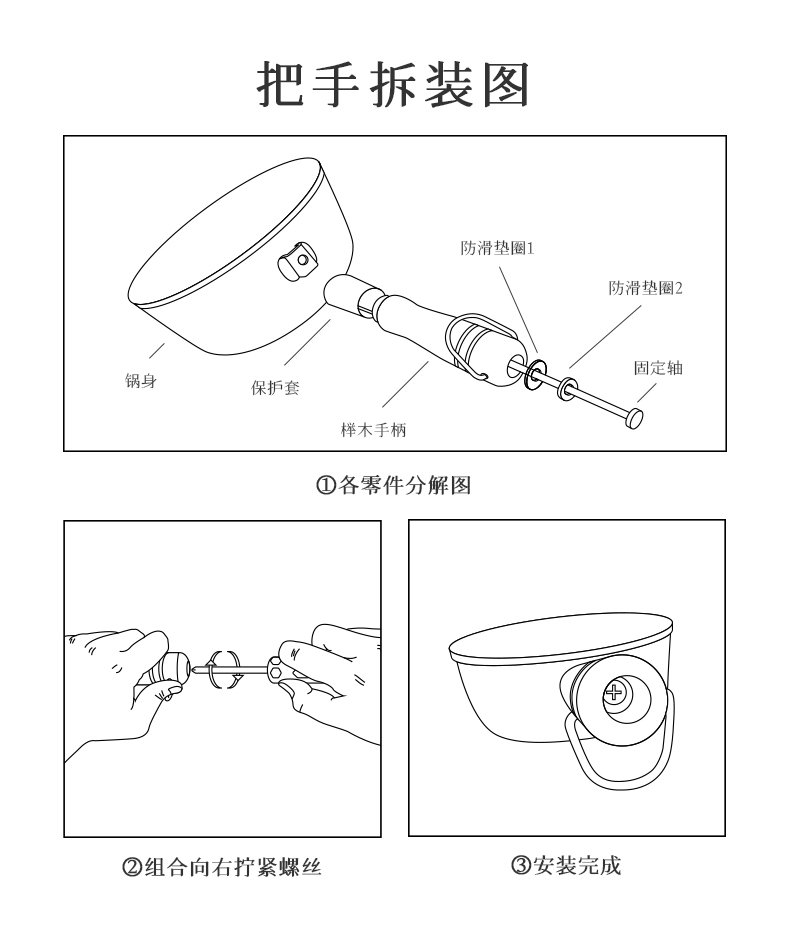 把手拆装图

防滑垫圈1

防滑垫圈2

固定轴

锅身

保护套

榉木手柄

①各零件分解图

②组合向右拧紧螺丝

③安装完成