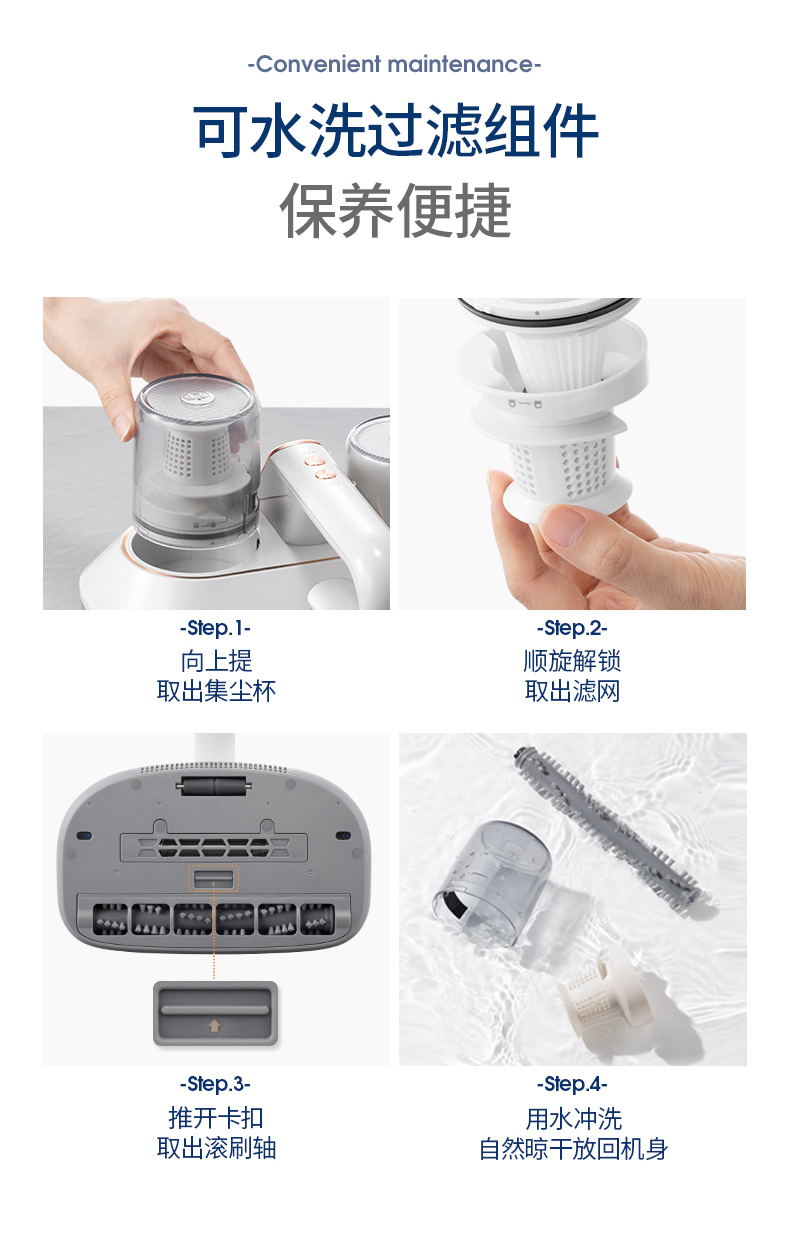 -Convenient maintenance-

可水洗过滤组件

保养便捷

-Step.1-
向上提
取出集尘杯

-Step.2-
顺旋解锁
取出滤网

-Step.3-
推开卡扣
取出滚刷轴

-Step.4-
用水冲洗
自然晾干放回机身