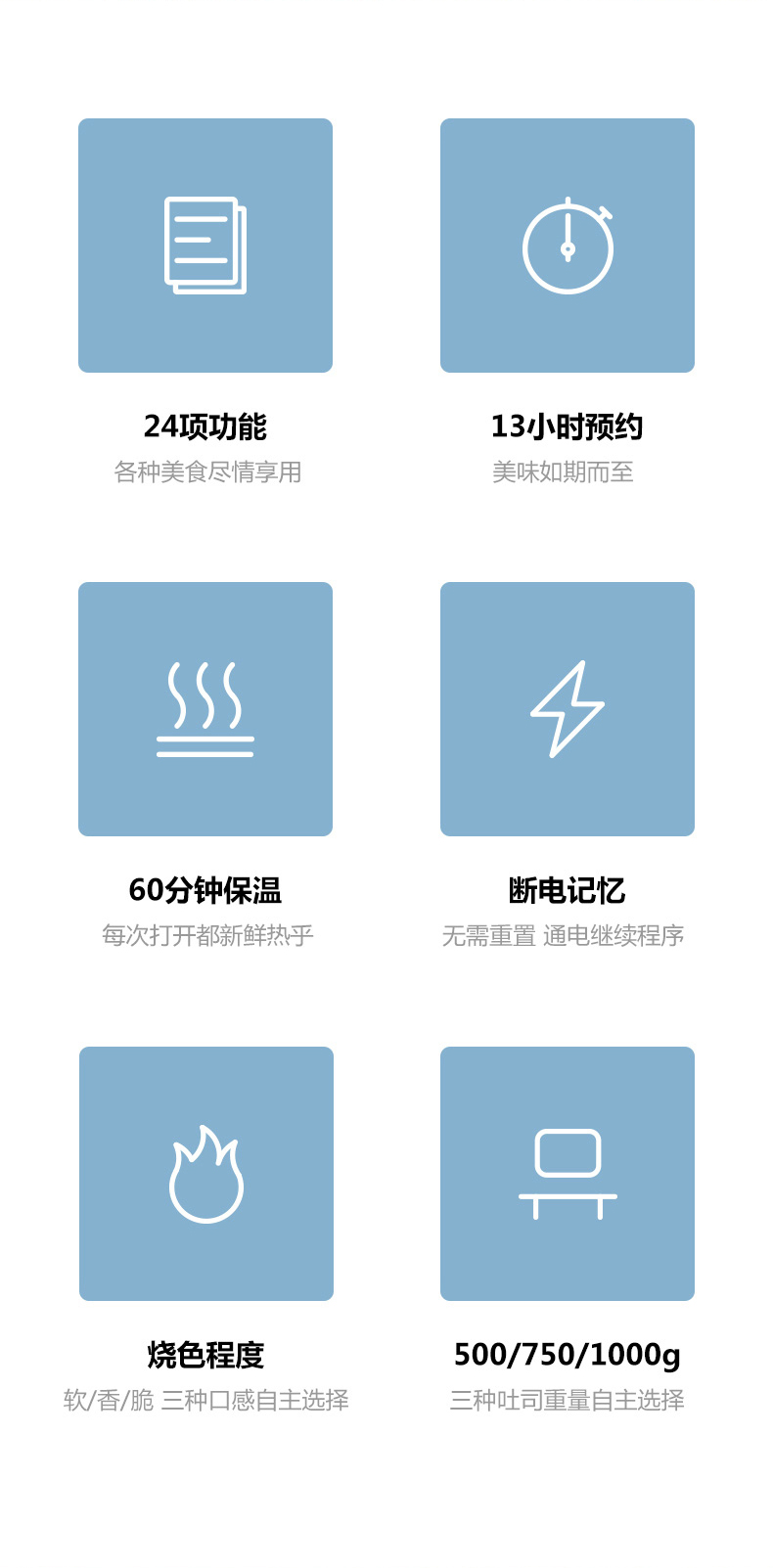 24项功能
各种美食尽情享用

13小时预约
美味如期而至

60分钟保温
每次打开都新鲜热乎

断电记忆
无需重置 通电继续程序

烧色程度
软/香/脆 三种口感自主选择

500/750/1000g
三种吐司重量自主选择