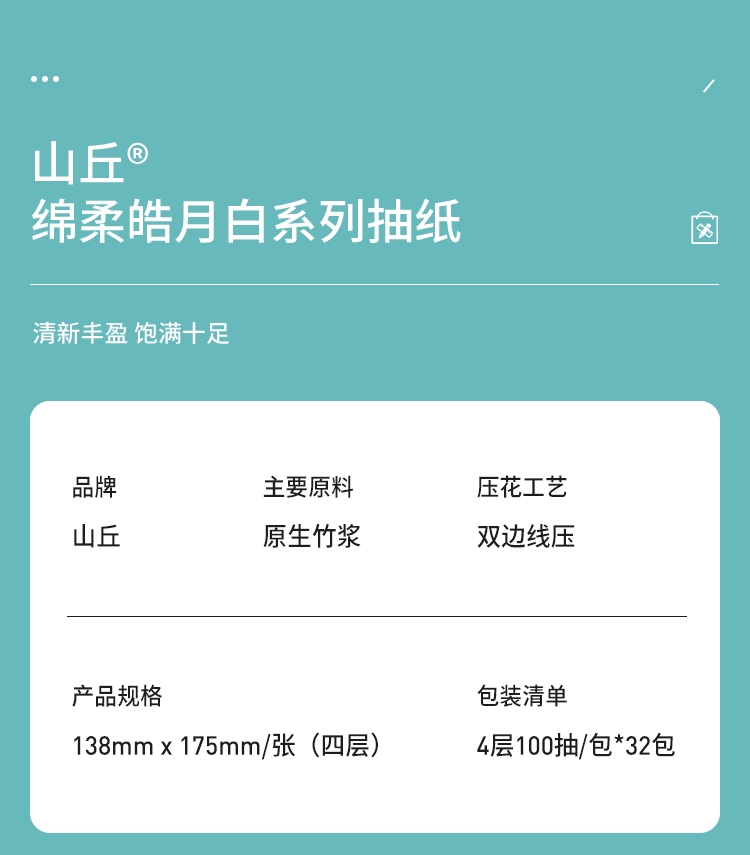 山丘®
绵柔皓月白系列抽纸

清新丰盈 饱满十足

品牌
山丘

主要原料
原生竹浆

压花工艺
双边线压

产品规格
138mm x 175mm/张（四层）

包装清单
4层100抽/包*32包