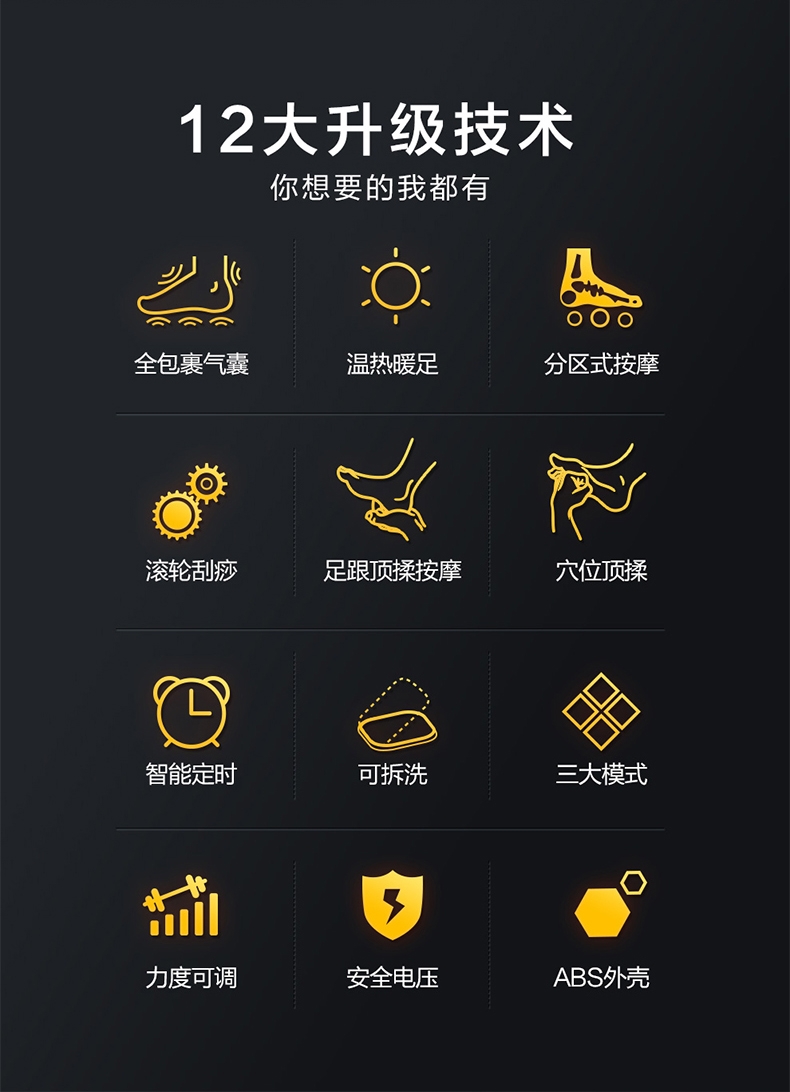 12大升级技术
你想要的我都有

全包裹气囊

温热暖足

分区式按摩

滚轮刮痧

足跟顶揉按摩

穴位顶揉

智能定时

可拆洗

三大模式

力度可调

安全电压

ABS外壳