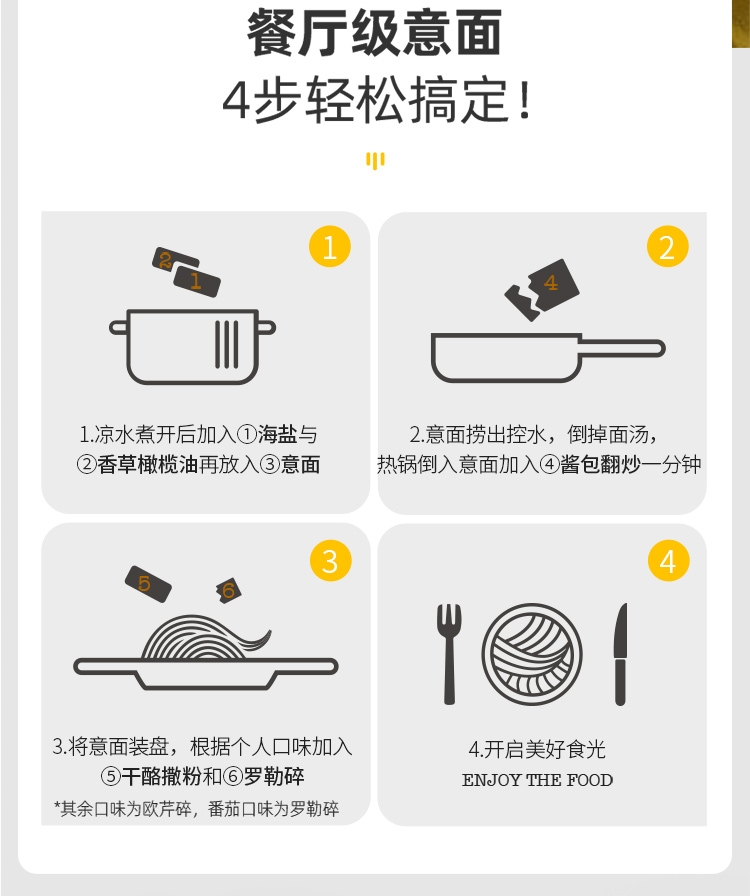 餐厅级意面
4步轻松搞定！

1

2
1

1.凉水煮开后加入①海盐与②香草橄榄油再放入③意面

2

4

2.意面捞出控水，倒掉面汤，热锅倒入意面加入④酱包翻炒一分钟

3

5
6

3.将意面装盘，根据个人口味加入⑤干酪撒粉和⑥罗勒碎

*其余口味为欧芹碎，番茄口味为罗勒碎

4

4.开启美好食光
ENJOY THE FOOD